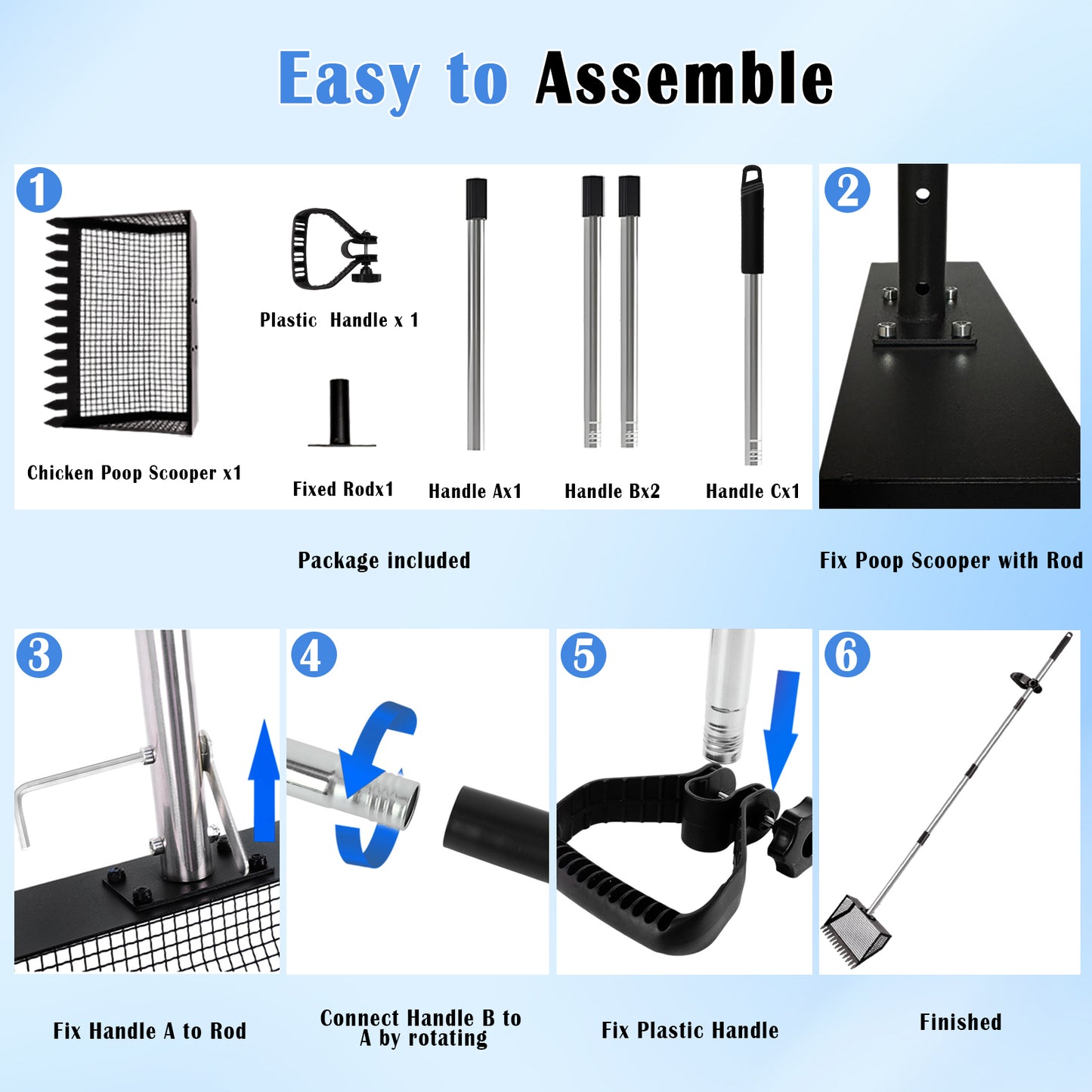 Easy to Assemble

1

Chicken Poop Scooper x1

Plastic Handle x 1

Fixed Rodx1

Handle Ax1

Handle Bx2

Handle Cx1

Package included

2

Fix Poop Scooper with Rod

3

Fix Handle A to Rod

4

Connect Handle B to A by rotating

5

Fix Plastic Handle

6

Finished