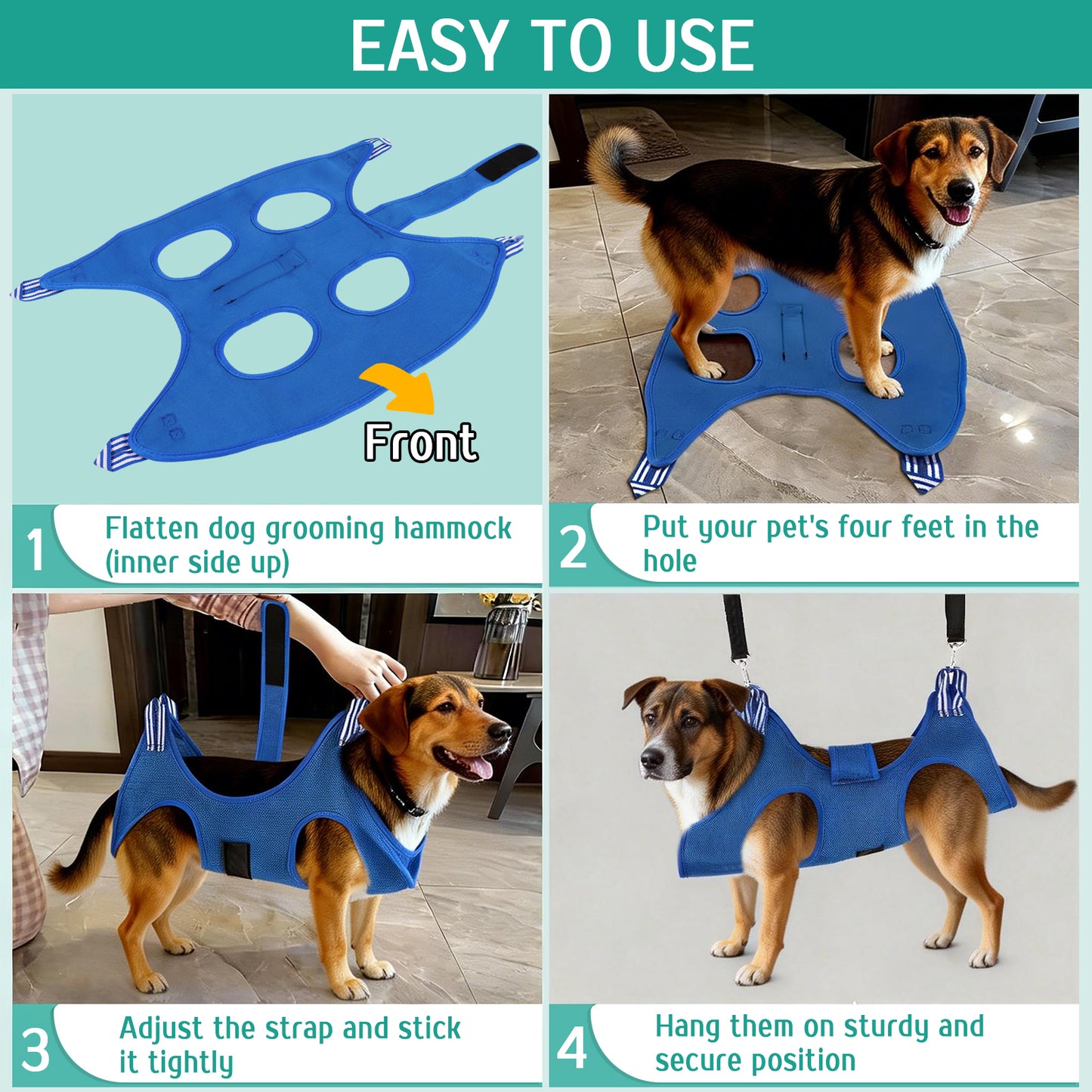 EASY TO USE

Front

1 Flatten dog grooming hammock (inner side up)

2 Put your pet's four feet in the hole

3 Adjust the strap and stick it tightly

4 Hang them on sturdy and secure position